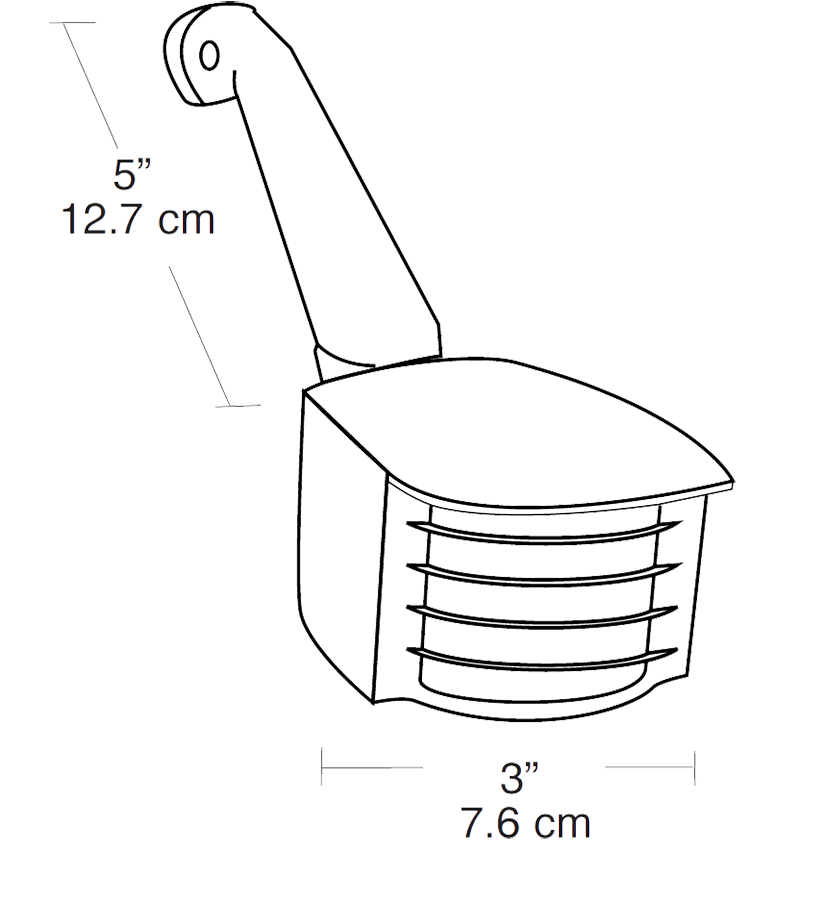 5”
12.7 cm

3”
7.6 cm