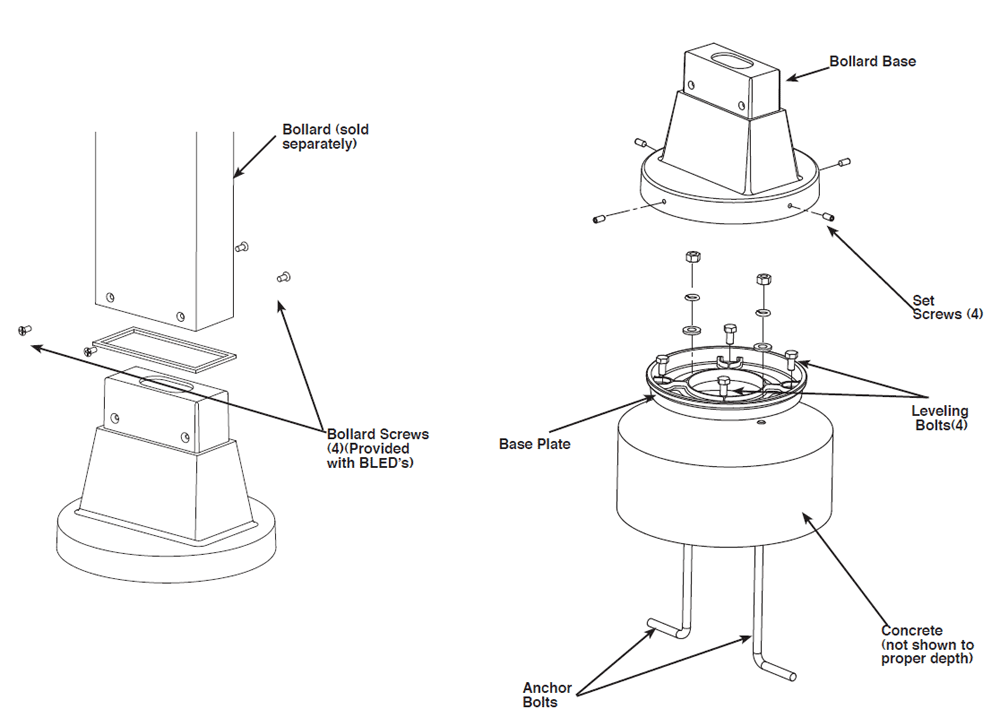 Bollard (sold separately)

Bollard Screws (4)(Provided with BLED's)

Bollard Base

Set Screws (4)

Leveling Bolts(4)

Base Plate

Concrete (not shown to proper depth)

Anchor Bolts