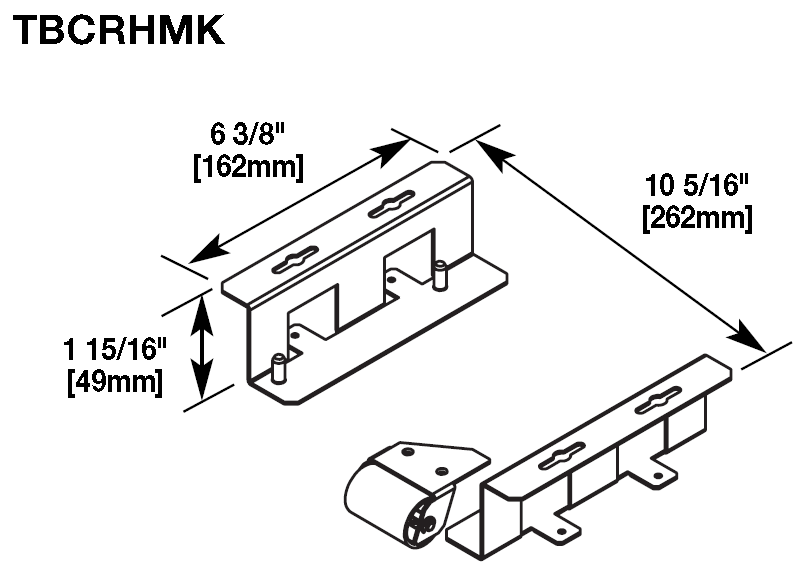 TBCRHMK

6 3/8"
[162mm]

10 5/16"
[262mm]

1 15/16"
[49mm]