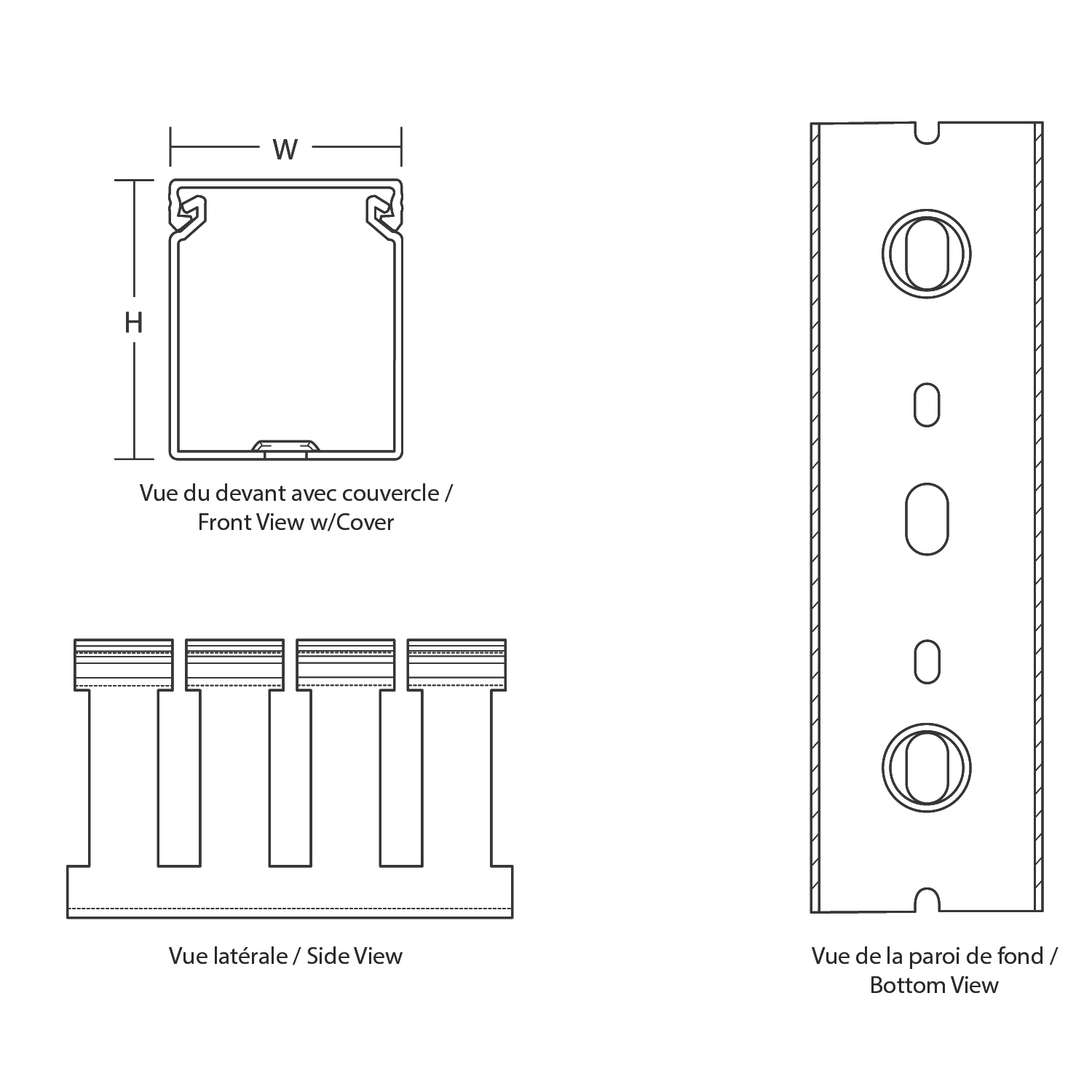 W

H

Vue du devant avec couvercle / Front View w/Cover

Vue latérale / Side View

Vue de la paroi de fond / Bottom View